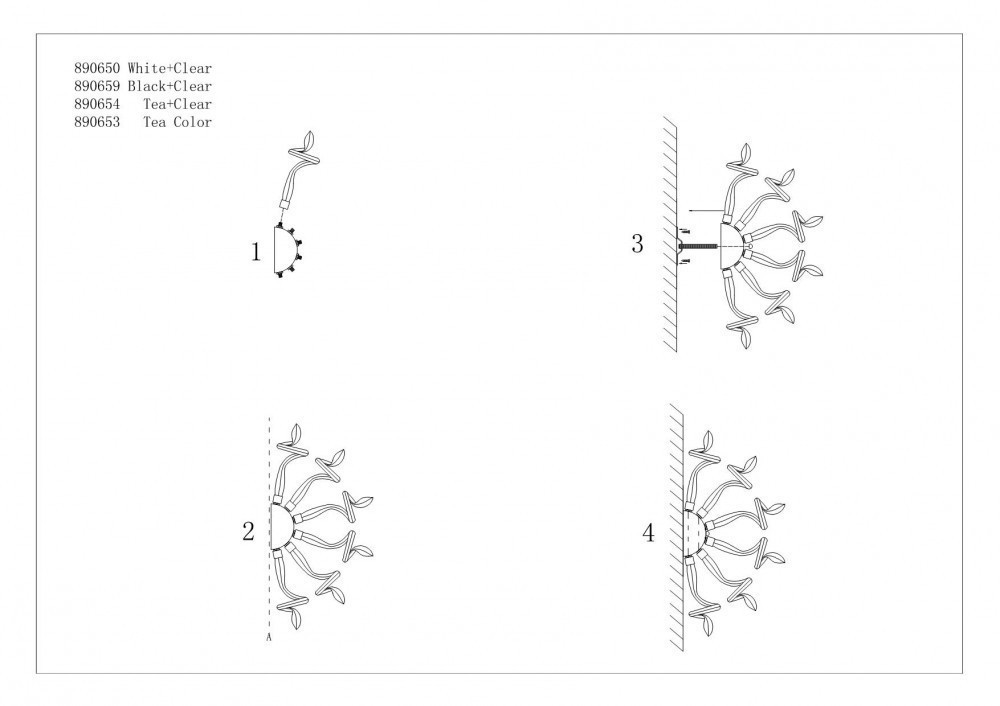 890650 White+Clear
890659 Black+Clear
890654 Tea+Clear
890653 Tea Color

1

3

2

A

4